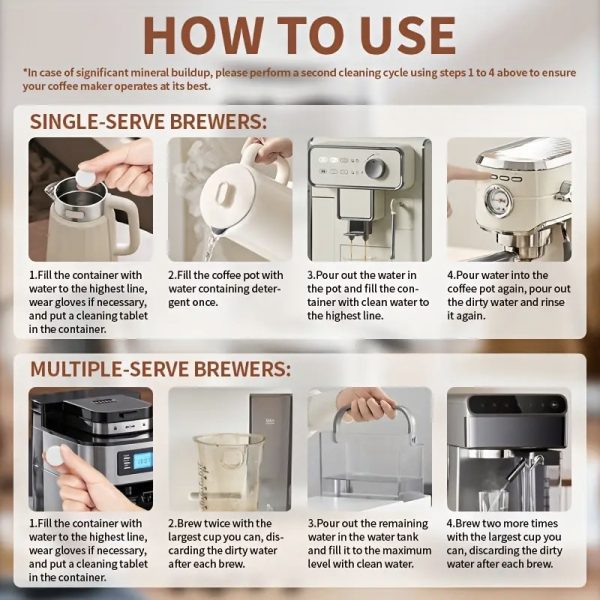 HOW TO USE

*In case of significant mineral buildup, please perform a second cleaning cycle using steps 1 to 4 above to ensure your coffee maker operates at its best.

SINGLE-SERVE BREWERS:

1.Fill the container with water to the highest line, wear gloves if necessary, and put a cleaning tablet in the container.

2.Fill the coffee pot with water containing detergent once.

3.Pour out the water in the pot and fill the container with clean water to the highest line.

4.Pour water into the coffee pot again, pour out the dirty water and rinse it again.

MULTIPLE-SERVE BREWERS:

1.Fill the container with water to the highest line, wear gloves if necessary, and put a cleaning tablet in the container.

2.Brew twice with the largest cup you can, discarding the dirty water after each brew.

3.Pour out the remaining water in the water tank and fill it to the maximum level with clean water.

4.Brew two more times with the largest cup you can, discarding the dirty water after each brew.