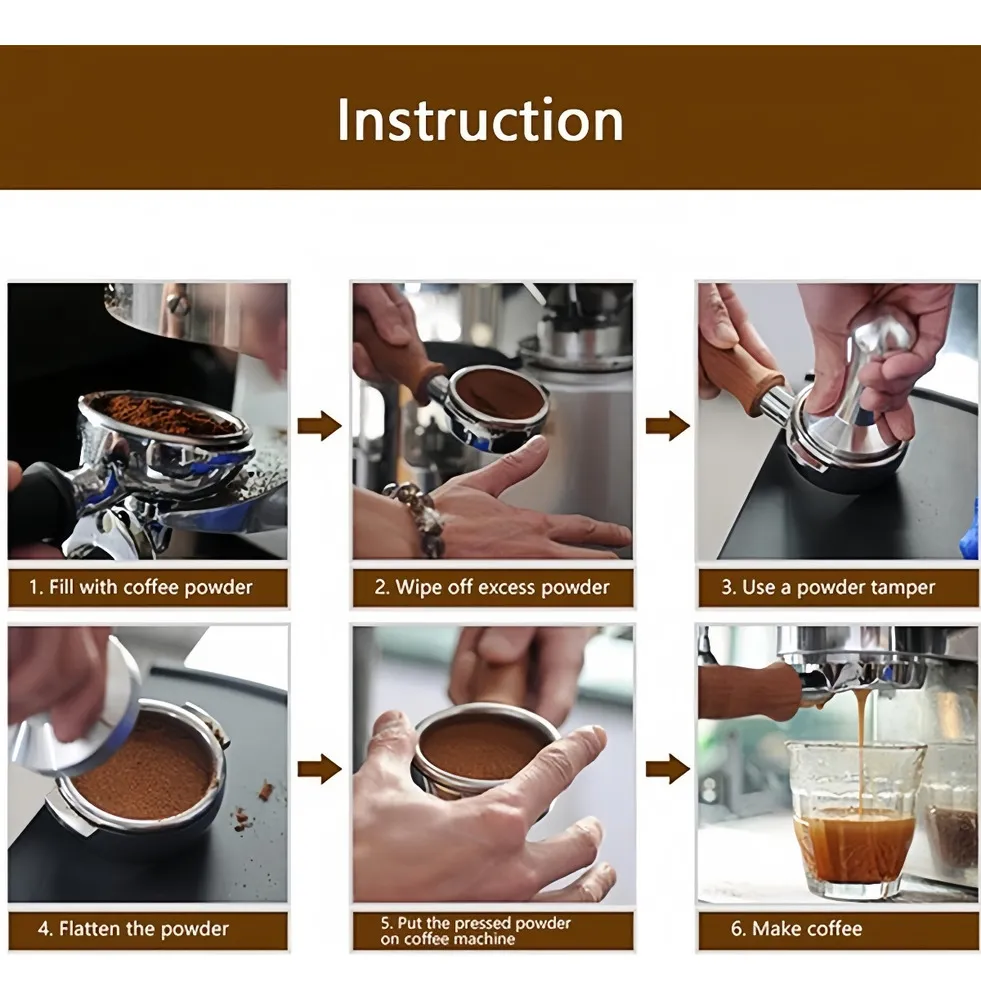 Instruction

1. Fill with coffee powder

2. Wipe off excess powder

3. Use a powder tamper

4. Flatten the powder

5. Put the pressed powder on coffee machine

6. Make coffee