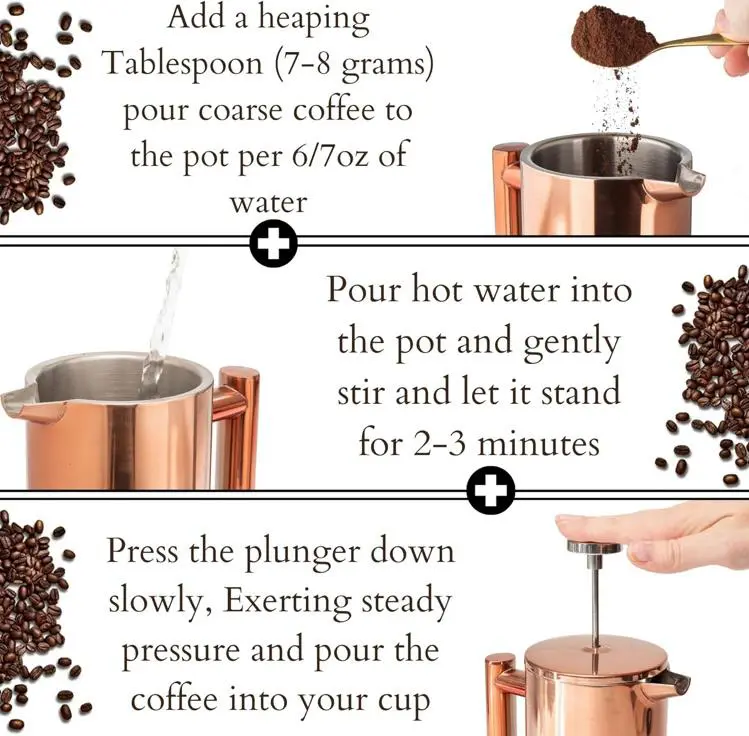 Add a heaping Tablespoon (7-8 grams) pour coarse coffee to the pot per 6/7oz of water

Pour hot water into the pot and gently stir and let it stand for 2-3 minutes

Press the plunger down slowly, Exerting steady pressure and pour the coffee into your cup