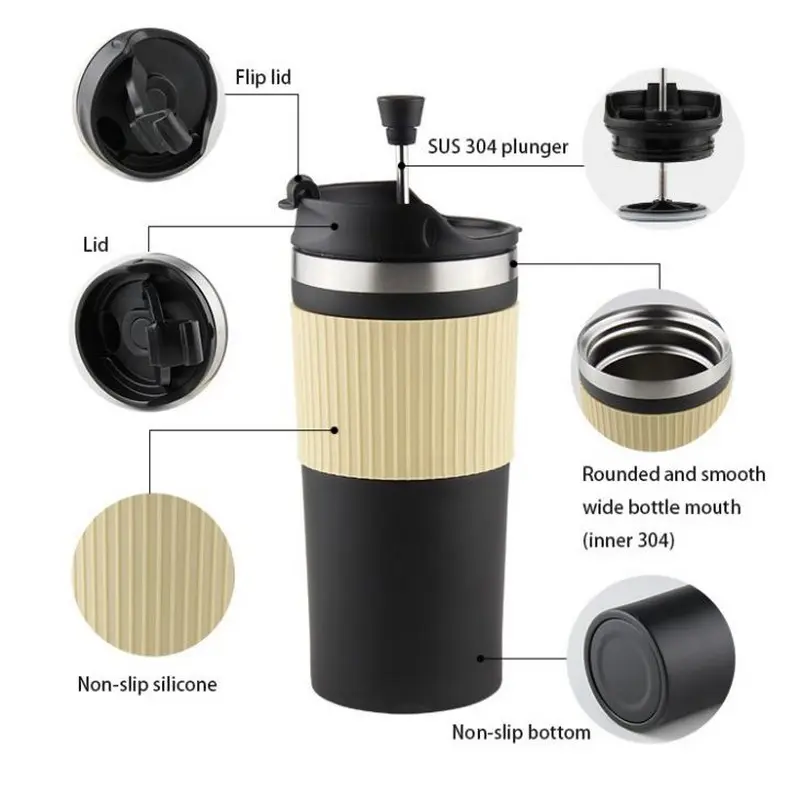 Flip lid

SUS 304 plunger

Lid

Rounded and smooth wide bottle mouth (inner 304)

Non-slip silicone

Non-slip bottom